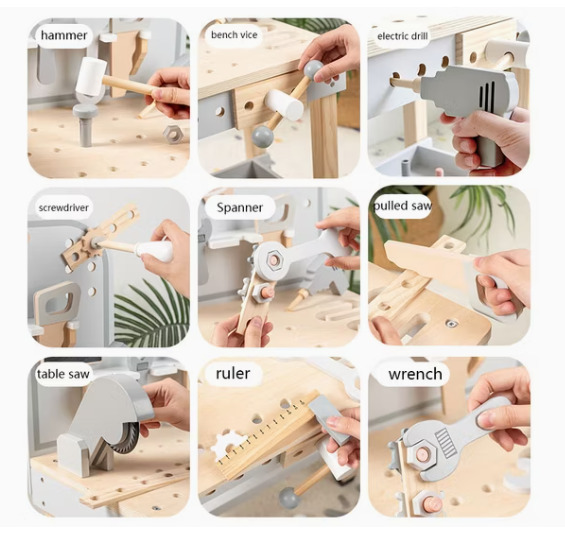 hammer

bench vice

electric drill

screwdriver

Spanner

pulled saw

table saw

ruler

wrench